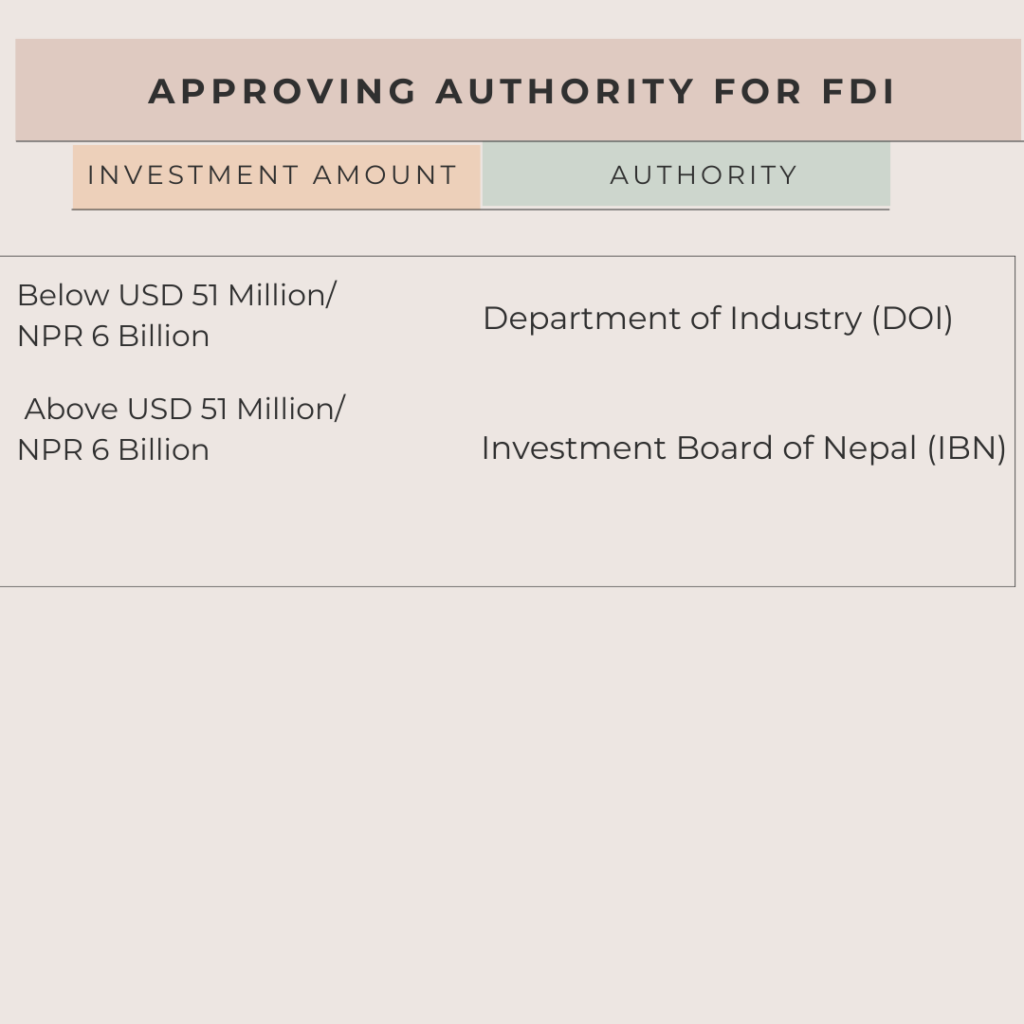 APPROVING AUTHORITY FOR FDI

| INVESTMENT AMOUNT | AUTHORITY |
|---|---|
| Below USD 51 Million/ NPR 6 Billion | Department of Industry (DOI) |
| Above USD 51 Million/ NPR 6 Billion | Investment Board of Nepal (IBN) |